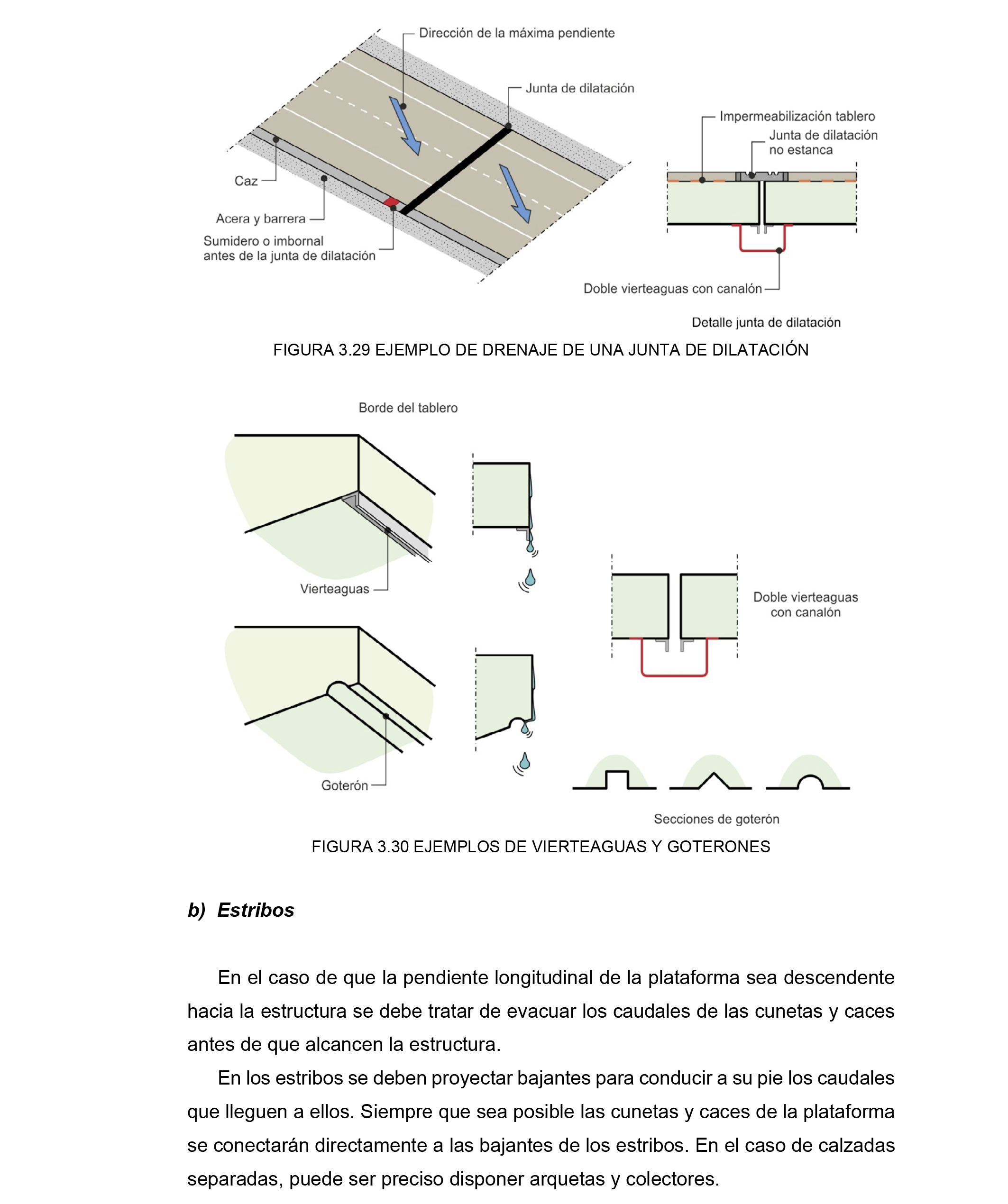 Dirección de la máxima pendiente

Junta de dilatación

Impermeabilización tablero

Junta de dilatación no estanca

Caz

Acera y barrera

Sumidero o imbornal antes de la junta de dilatación

Doble vierteaguas con canalón

Detalle junta de dilatación

FIGURA 3.29 EJEMPLO DE DRENAJE DE UNA JUNTA DE DILATACIÓN

Borde del tablero

Vierteaguas

Doble vierteaguas con canalón

Goterón

Secciones de goterón

FIGURA 3.30 EJEMPLOS DE VIERTEAGUAS Y GOTERONES

b) Estribos

En el caso de que la pendiente longitudinal de la plataforma sea descendente hacia la estructura se debe tratar de evacuar los caudales de las cunetas y caces antes de que alcancen la estructura.

En los estribos se deben proyectar bajantes para conducir a su pie los caudales que lleguen a ellos. Siempre que sea posible las cunetas y caces de la plataforma se conectarán directamente a las bajantes de los estribos. En el caso de calzadas separadas, puede ser preciso disponer arquetas y colectores.