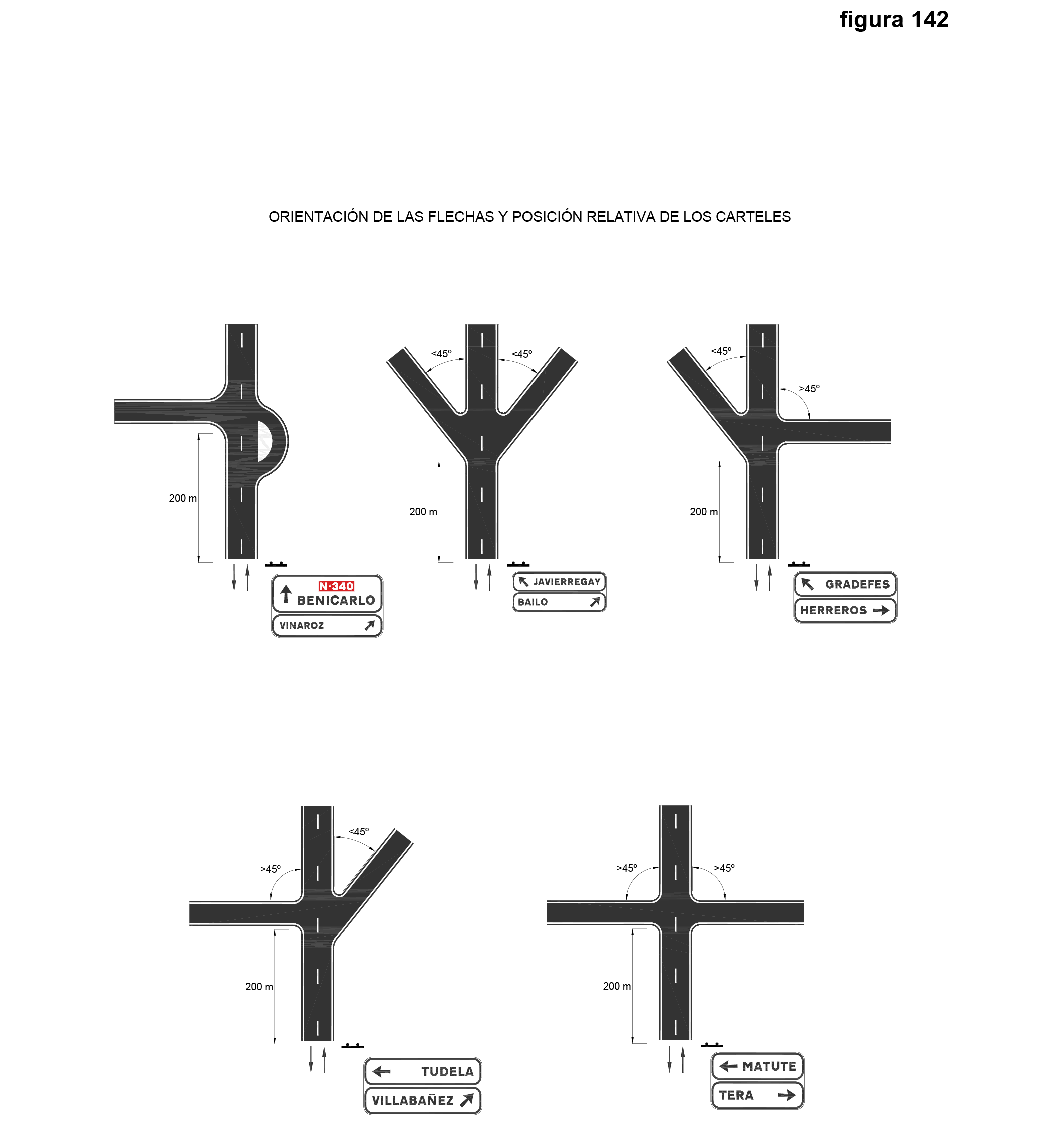 figura 142

ORIENTACIÓN DE LAS FLECHAS Y POSICIÓN RELATIVA DE LOS CARTELES

200 m

N-340
BENICARLO
VINAROZ

<45º
<45º
200 m
JAVIERREGAY
BAILO

<45º
>45º
200 m
GRADEFES
HERREROS

<45º
>45º
200 m
TUDELA
VILLABAÑEZ

>45º
>45º
200 m
MATUTE
TERA